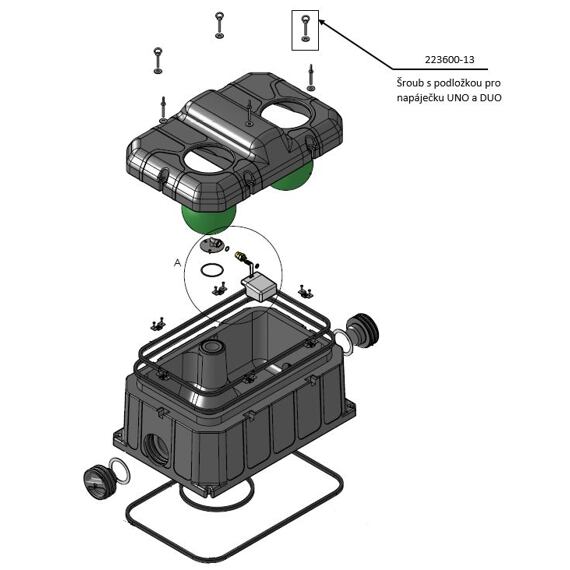 223600-13

Šroub s podložkou pro napáječku UNO a DUO

A