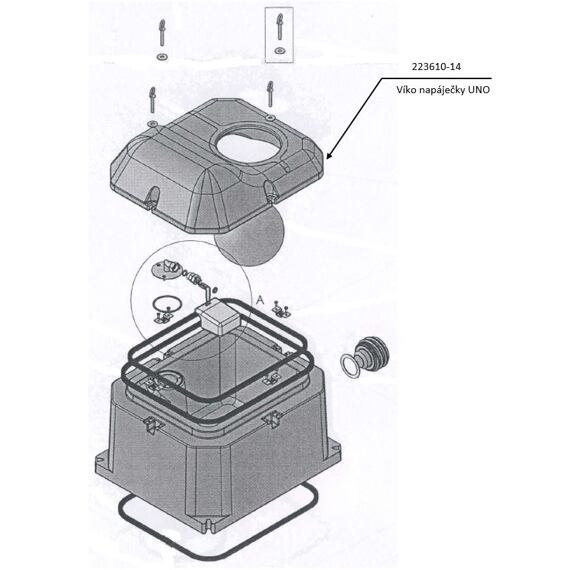 223610-14
Víko napáječky UNO

A