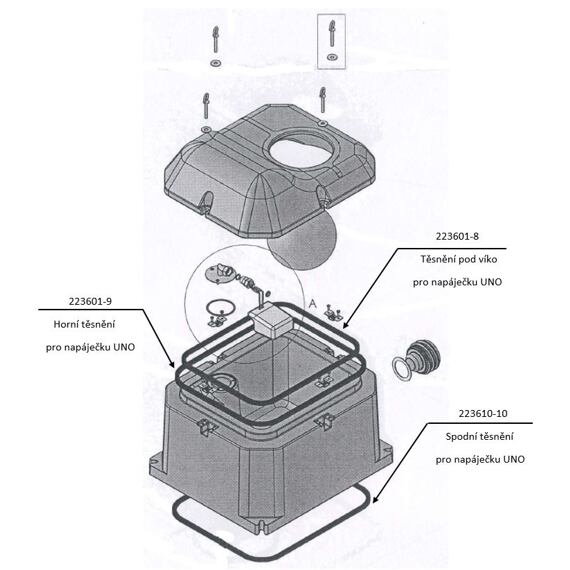 223601-8
Těsnění pod víko
pro napáječku UNO

A

223601-9
Horní těsnění
pro napáječku UNO

223610-10
Spodní těsnění
pro napáječku UNO