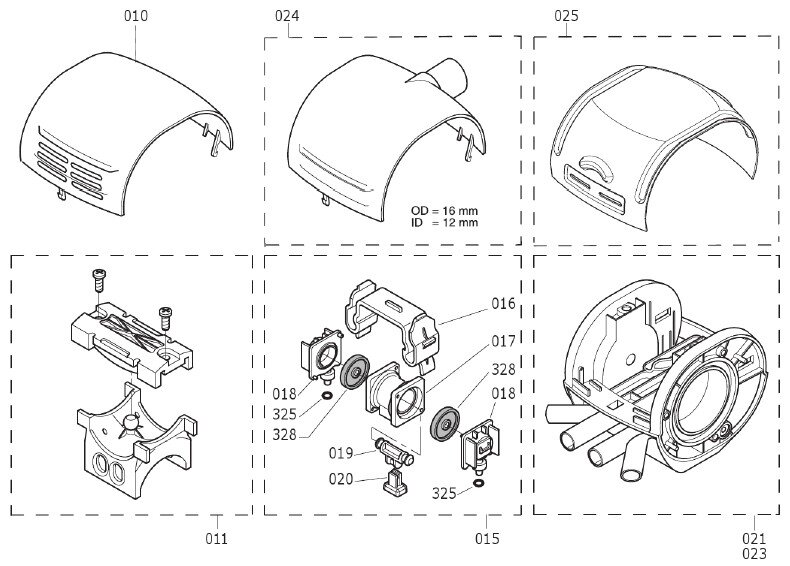 010

024

025

OD = 16 mm
ID = 12 mm

016

017

328

018

018

325

328

019

020

325

011

015

021
023