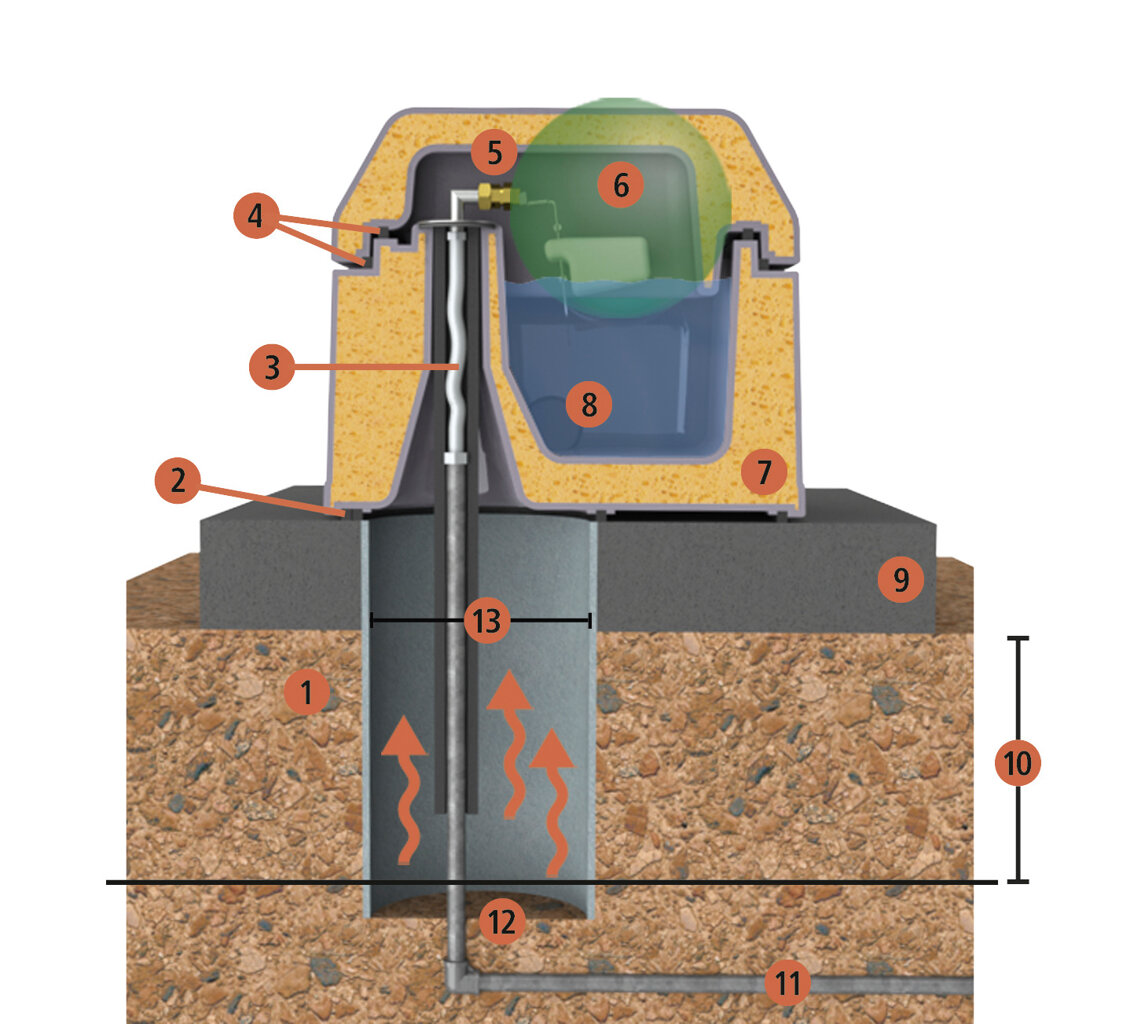 5
6
4
3
8
2
7
9
13
1
10
12
11