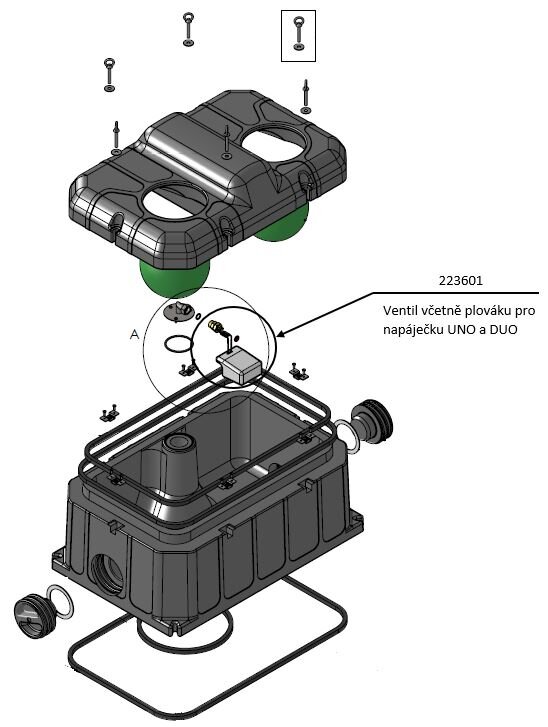 223601

Ventil včetně plováku pro napáječku UNO a DUO

A